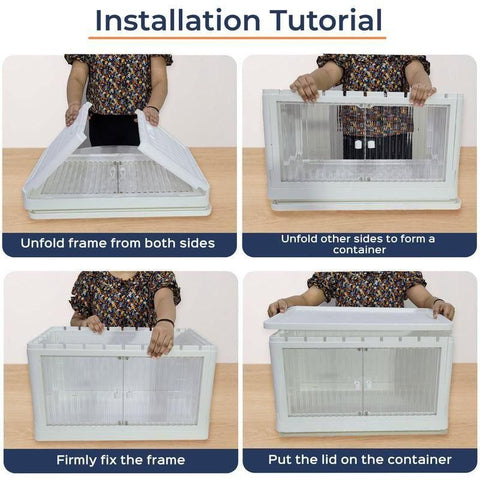 Installation Tutorial

Unfold frame from both sides

Unfold other sides to form a container

Firmly fix the frame

Put the lid on the container