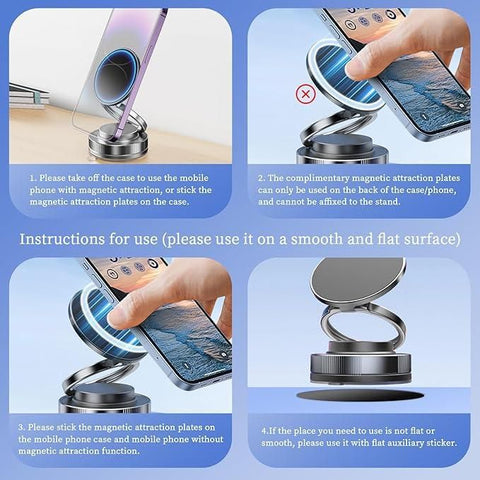 1. Please take off the case to use the mobile phone with magnetic attraction, or stick the magnetic attraction plates on the case.

2. The complimentary magnetic attraction plates can only be used on the back of the case/phone, and cannot be affixed to the stand.

Instructions for use (please use it on a smooth and flat surface)

3. Please stick the magnetic attraction plates on the mobile phone case and mobile phone without magnetic attraction function.

4.If the place you need to use is not flat or smooth, please use it with flat auxiliary sticker.